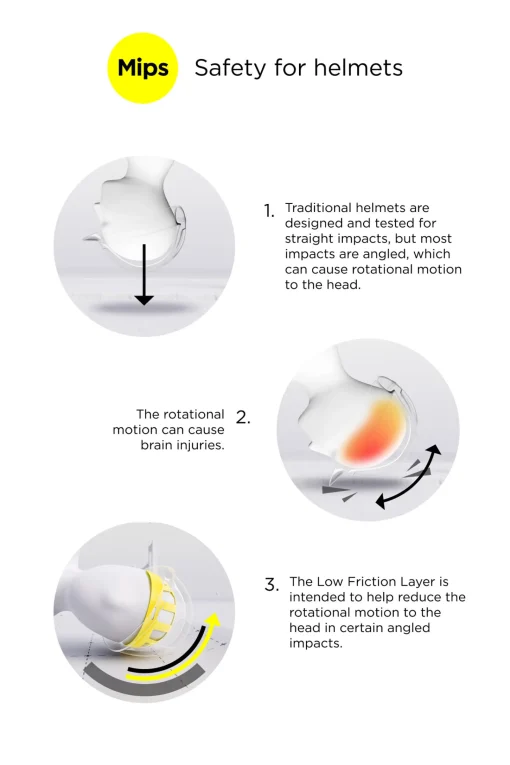 Mips Safety for helmets

1. Traditional helmets are designed and tested for straight impacts, but most impacts are angled, which can cause rotational motion to the head.

2. The rotational motion can cause brain injuries.

3. The Low Friction Layer is intended to help reduce the rotational motion to the head in certain angled impacts.